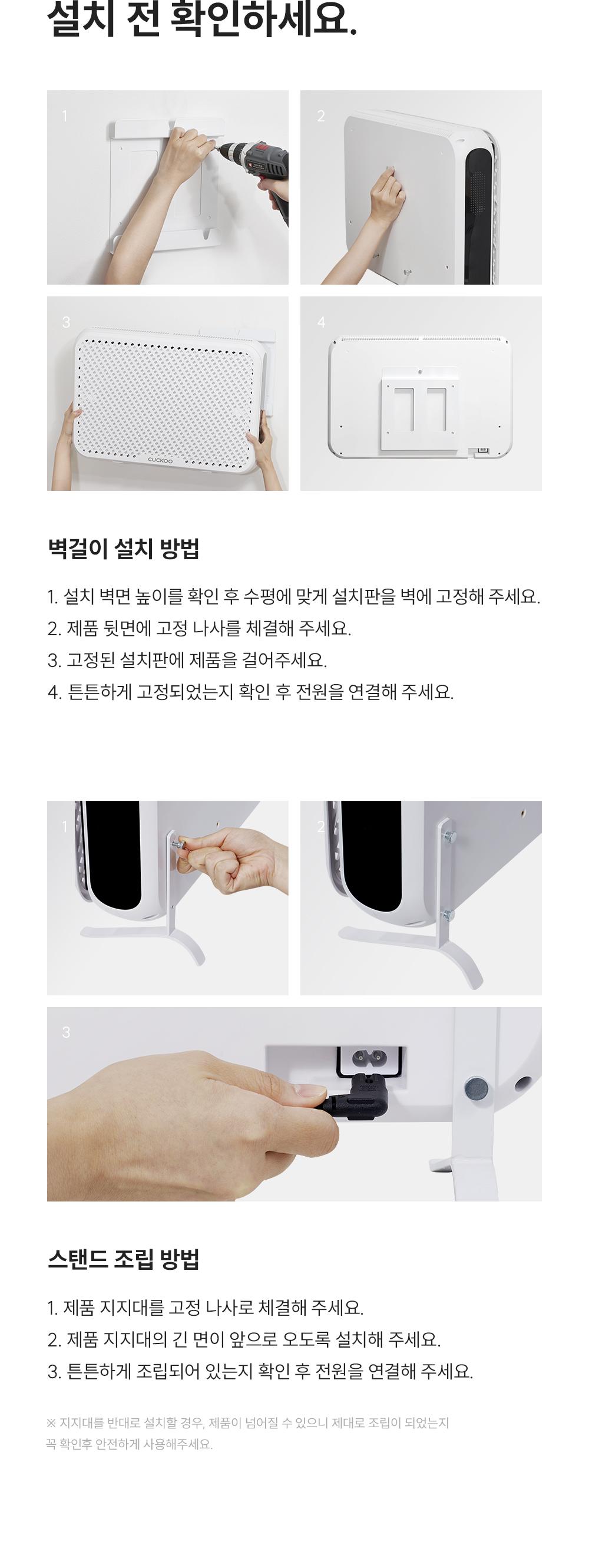 설치 전 확인하세요.

1

2

3

CUCKOO

4

벽걸이 설치 방법

1. 설치 벽면 높이를 확인 후 수평에 맞게 설치판을 벽에 고정해 주세요.
2. 제품 뒷면에 고정 나사를 체결해 주세요.
3. 고정된 설치판에 제품을 걸어주세요.
4. 튼튼하게 고정되었는지 확인 후 전원을 연결해 주세요.

1

2

3

스탠드 조립 방법

1. 제품 지지대를 고정 나사로 체결해 주세요.
2. 제품 지지대의 긴 면이 앞으로 오도록 설치해 주세요.
3. 튼튼하게 조립되어 있는지 확인 후 전원을 연결해 주세요.

※ 지지대를 반대로 설치할 경우, 제품이 넘어질 수 있으니 제대로 조립이 되었는지 꼭 확인후 안전하게 사용해주세요.