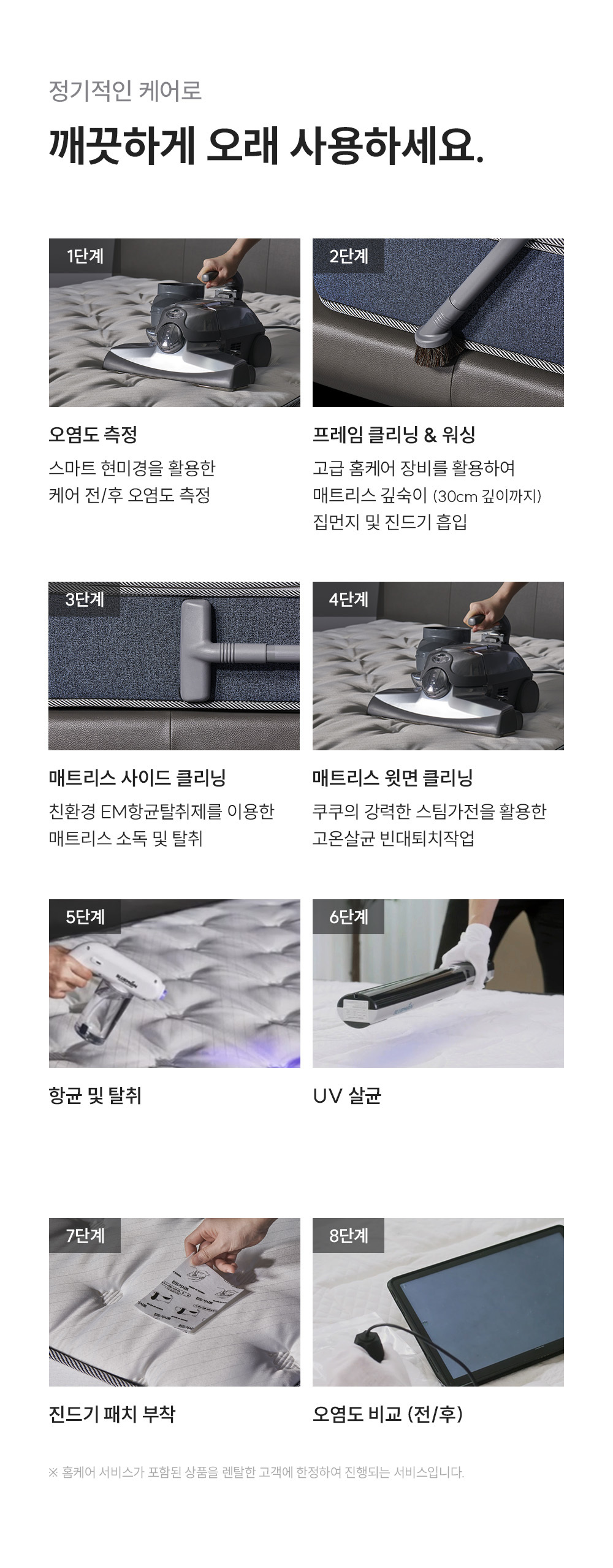 정기적인 케어로

깨끗하게 오래 사용하세요.

1단계

오염도 측정

스마트 현미경을 활용한 케어 전/후 오염도 측정

2단계

프레임 클리닝 & 워싱

고급 홈케어 장비를 활용하여 매트리스 깊숙이 (30cm 깊이까지) 집먼지 및 진드기 흡입

3단계

매트리스 사이드 클리닝

친환경 EM항균탈취제를 이용한 매트리스 소독 및 탈취

4단계

매트리스 윗면 클리닝

쿠쿠의 강력한 스팀가전을 활용한 고온살균 빈대퇴치작업

5단계

항균 및 탈취

6단계

UV 살균

7단계

진드기 패치 부착

8단계

오염도 비교 (전/후)

※ 홈케어 서비스가 포함된 상품을 렌탈한 고객에 한정하여 진행되는 서비스입니다.