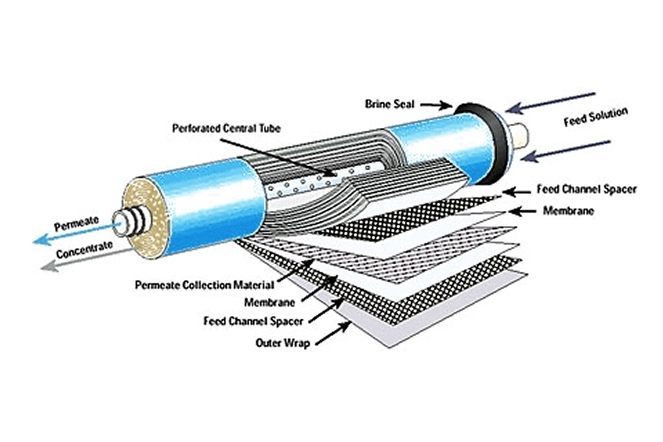 Brine Seal
Feed Solution
Perforated Central Tube
Feed Channel Spacer
Membrane
Permeate
Concentrate
Permeate Collection Material
Membrane
Feed Channel Spacer
Outer Wrap