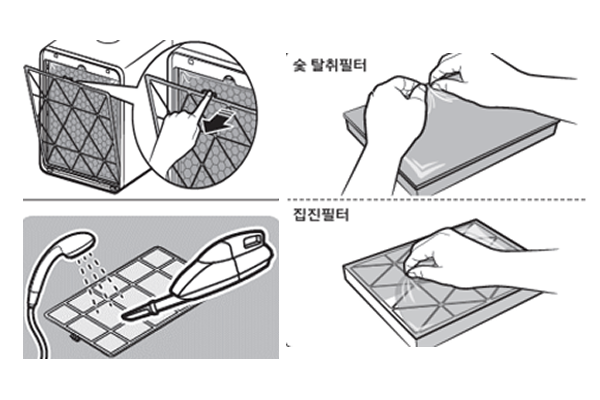 숯 탈취필터

집진필터