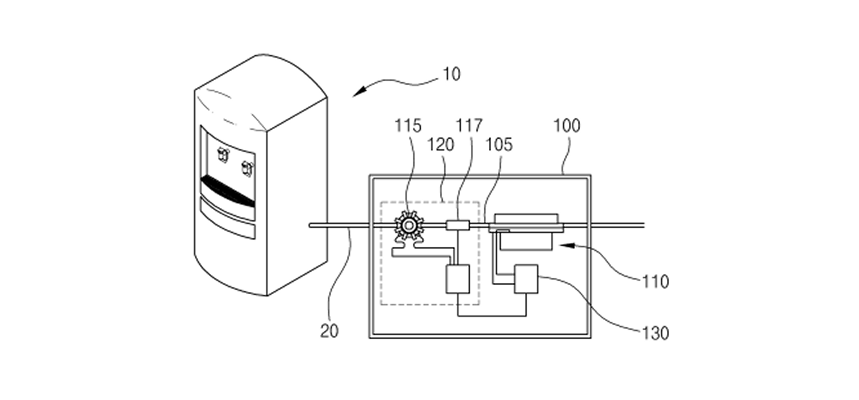 10
115 117 100
120 105
110
20
130